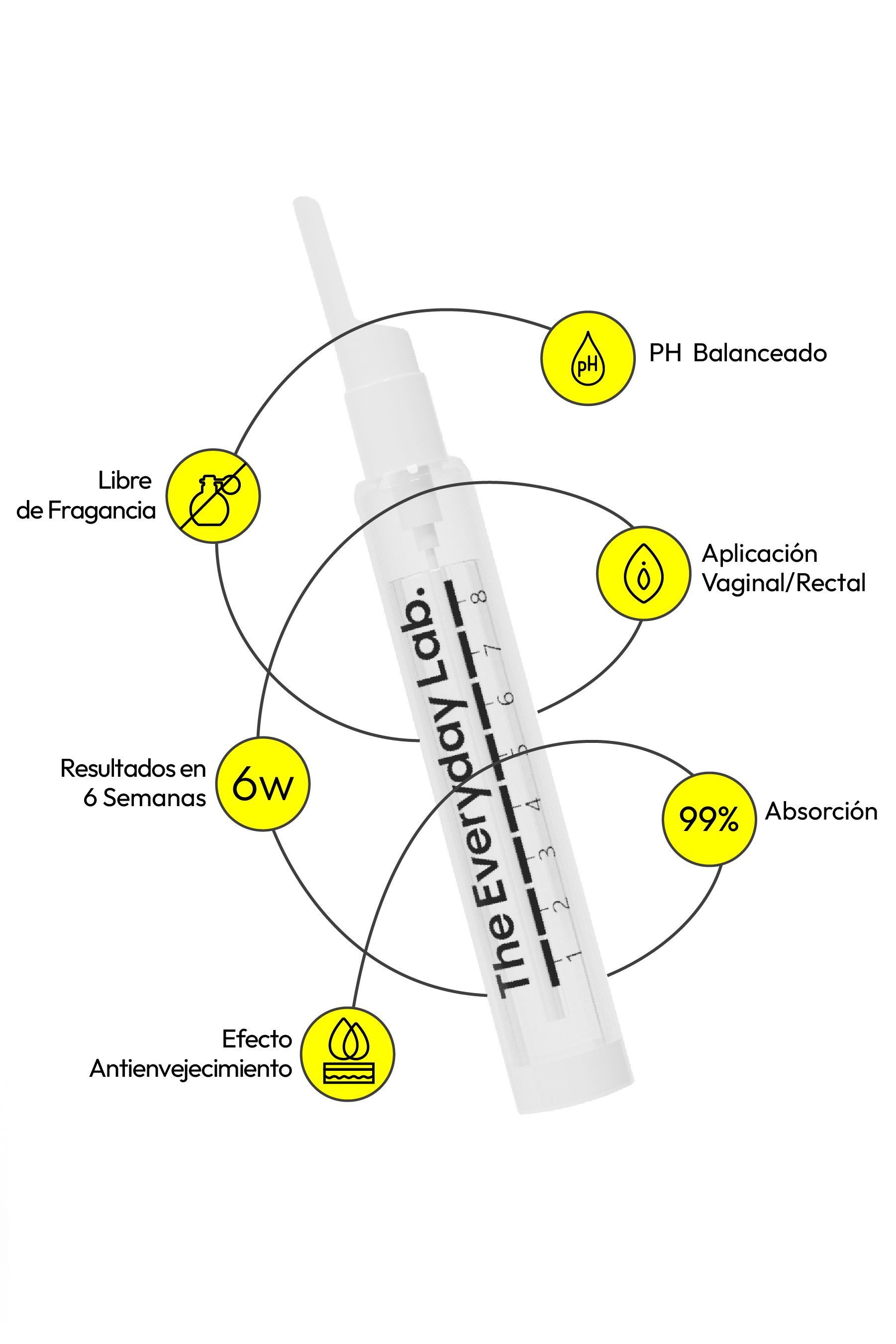 pH

PH Balanceado

Libre de Fragancia

Aplicación Vaginal/Rectal

The Everyday Lab.

8
7
6
5
4
3
2
1

Resultados en 6 Semanas

6w

99%

Absorción

Efecto Antienvejecimiento